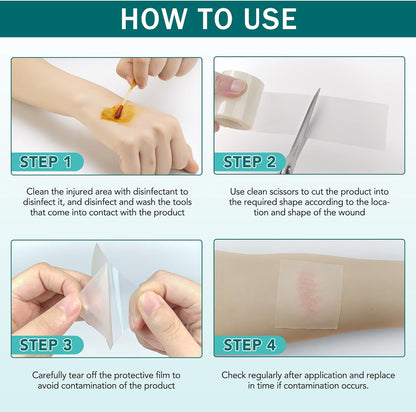 HOW TO USE

STEP 1

Clean the injured area with disinfectant to disinfect it, and disinfect and wash the tools that come into contact with the product

STEP 2

Use clean scissors to cut the product into the required shape according to the location and shape of the wound

STEP 3

Carefully tear off the protective film to avoid contamination of the product

STEP 4

Check regularly after application and replace in time if contamination occurs.